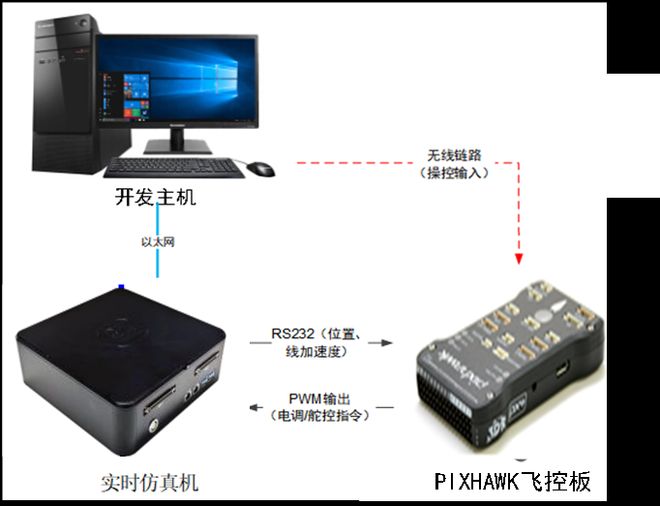 开发主机

无线链路
（操控输入）

以太网

RS232（位置、线加速度）

PWM输出
（电调/舵控指令）

实时仿真机

PIXHAWK飞控板